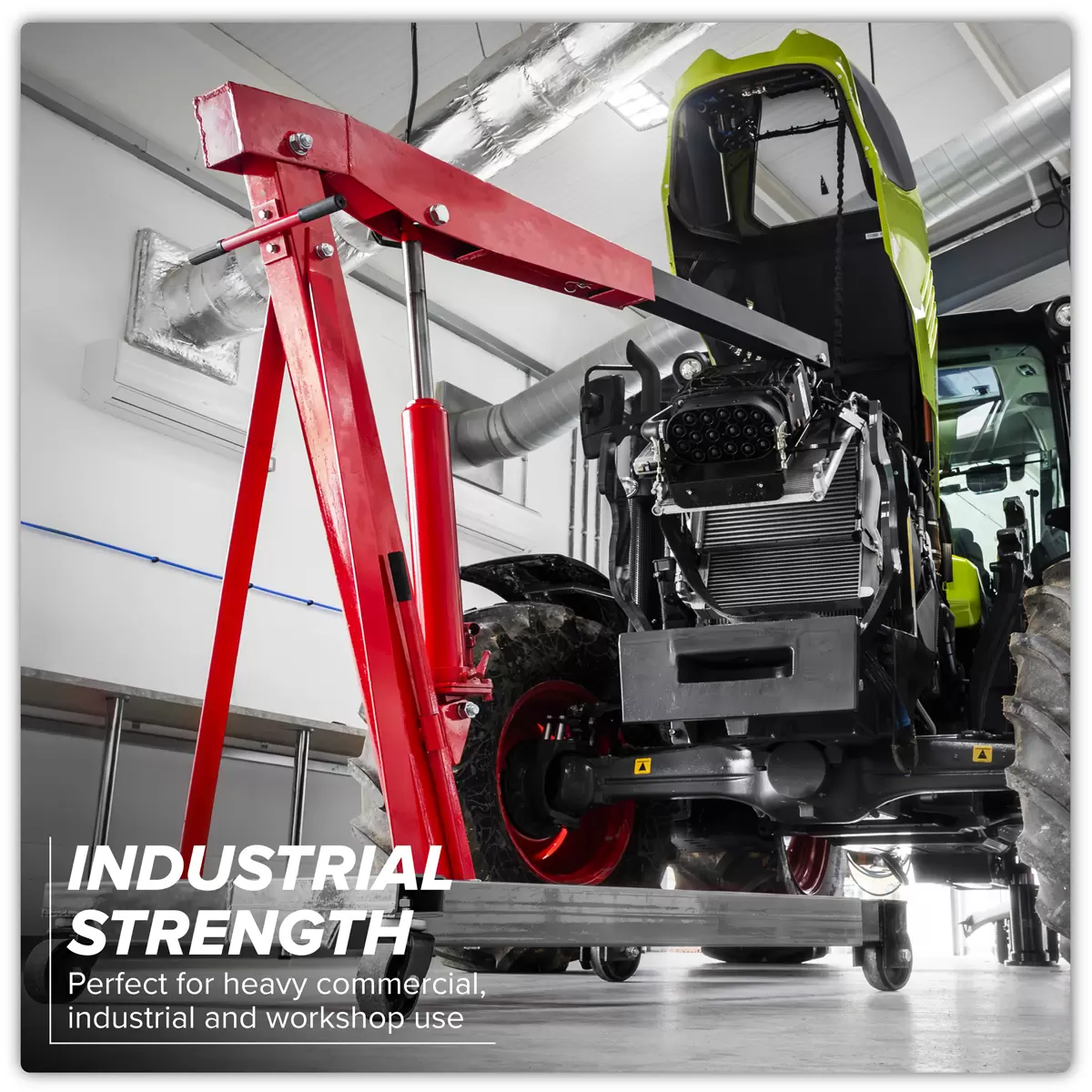 INDUSTRIAL STRENGTH

Perfect for heavy commercial, industrial and workshop use